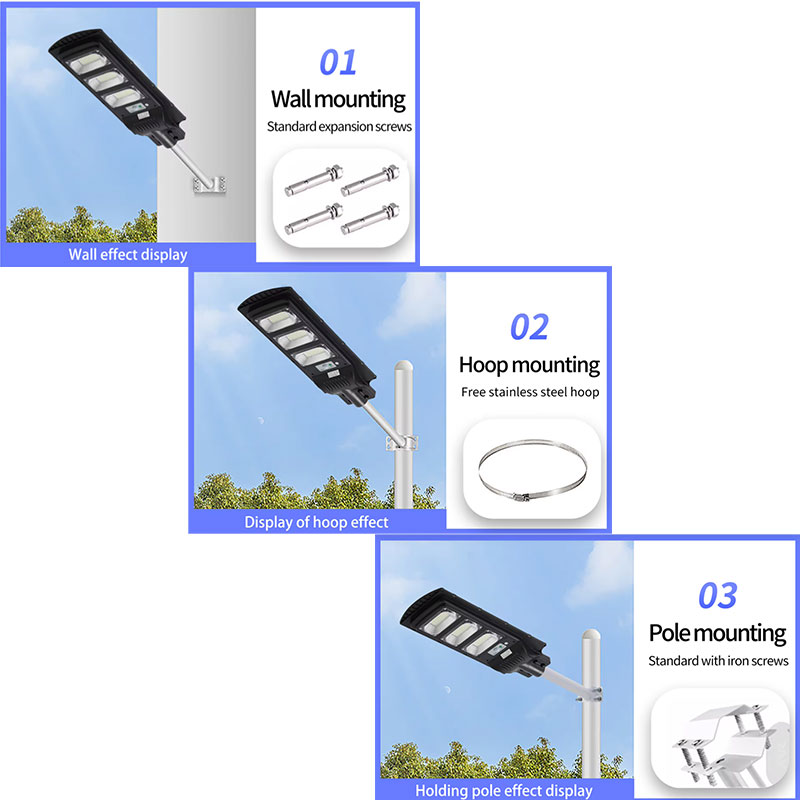 01
Wall mounting
Standard expansion screws

Wall effect display

02
Hoop mounting
Free stainless steel hoop

Display of hoop effect

03
Pole mounting
Standard with iron screws

Holding pole effect display